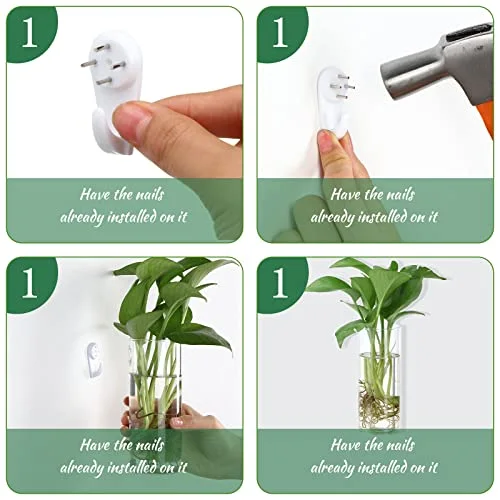 1

Have the nails already installed on it

1

Have the nails already installed on it

1

Have the nails already installed on it

1

Have the nails already installed on it