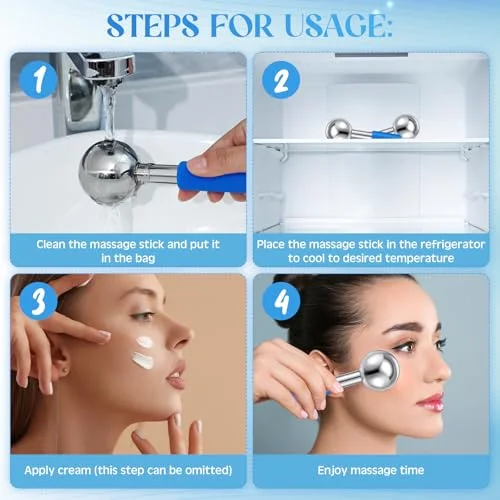 STEPS FOR USAGE:

1

Clean the massage stick and put it in the bag

2

Place the massage stick in the refrigerator to cool to desired temperature

3

Apply cream (this step can be omitted)

4

Enjoy massage time