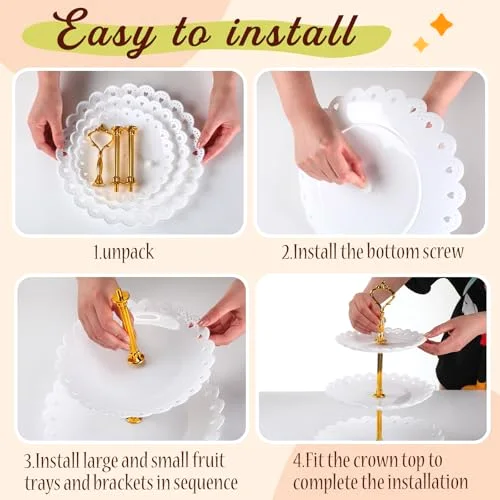 Easy to install

1.unpack

2.Install the bottom screw

3.Install large and small fruit trays and brackets in sequence

4.Fit the crown top to complete the installation