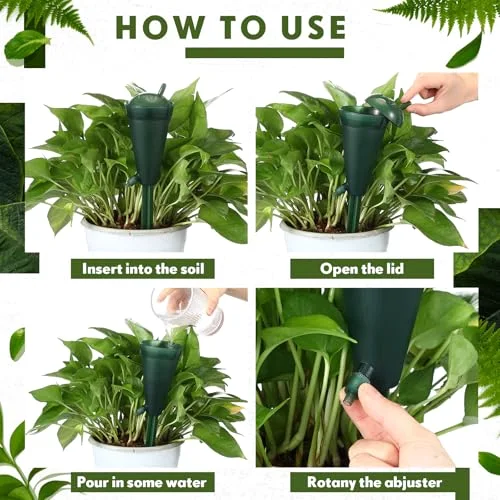 HOW TO USE

Insert into the soil

Open the lid

Pour in some water

Rotany the abjuster