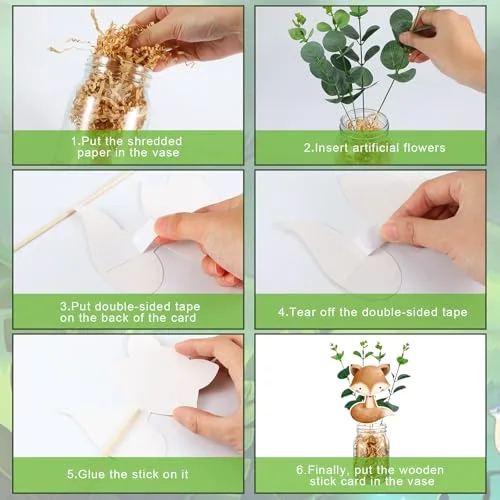 1.Put the shredded paper in the vase

2.Insert artificial flowers

3.Put double-sided tape on the back of the card

4.Tear off the double-sided tape

5.Glue the stick on it

6.Finally, put the wooden stick card in the vase