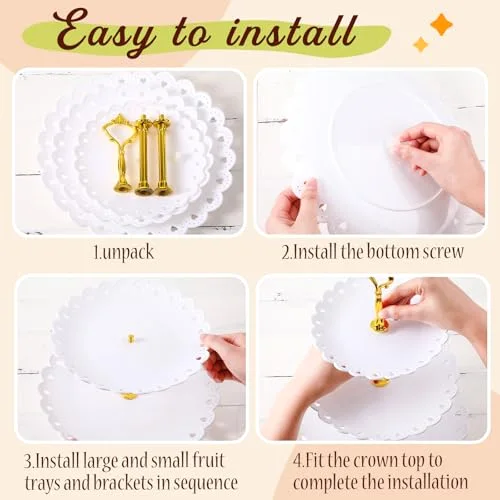 Easy to install

1.unpack

2.Install the bottom screw

3.Install large and small fruit trays and brackets in sequence

4.Fit the crown top to complete the installation