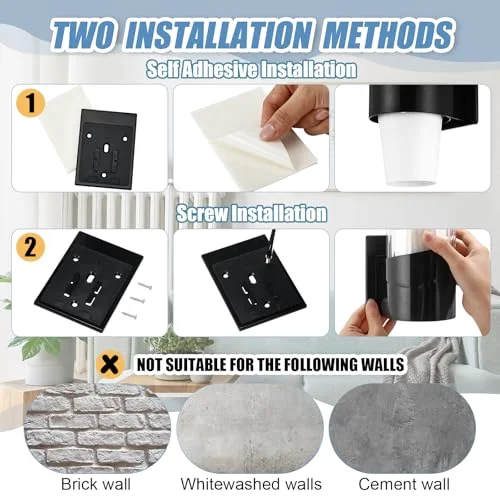 TWO INSTALLATION METHODS

Self Adhesive Installation

1

Screw Installation

2

NOT SUITABLE FOR THE FOLLOWING WALLS

Brick wall

Whitewashed walls

Cement wall