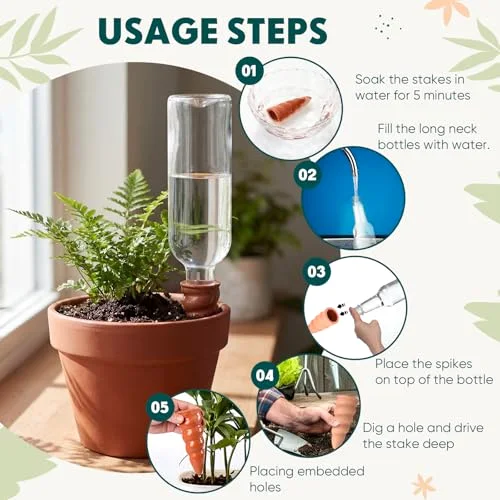 USAGE STEPS

01

Soak the stakes in water for 5 minutes

Fill the long neck bottles with water.

02

03

Place the spikes on top of the bottle

04

Dig a hole and drive the stake deep

05

Placing embedded holes