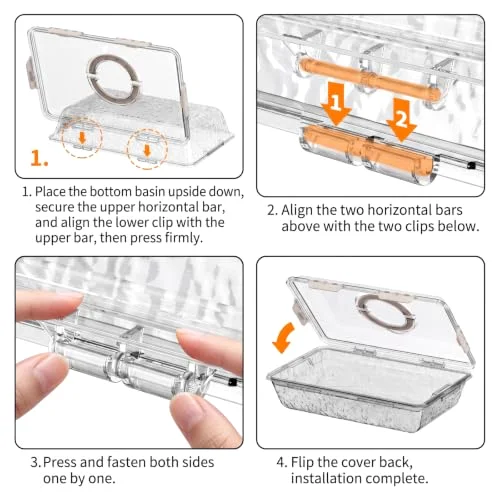 1.

1. Place the bottom basin upside down, secure the upper horizontal bar, and align the lower clip with the upper bar, then press firmly.

1

2

2. Align the two horizontal bars above with the two clips below.

3. Press and fasten both sides one by one.

4. Flip the cover back, installation complete.